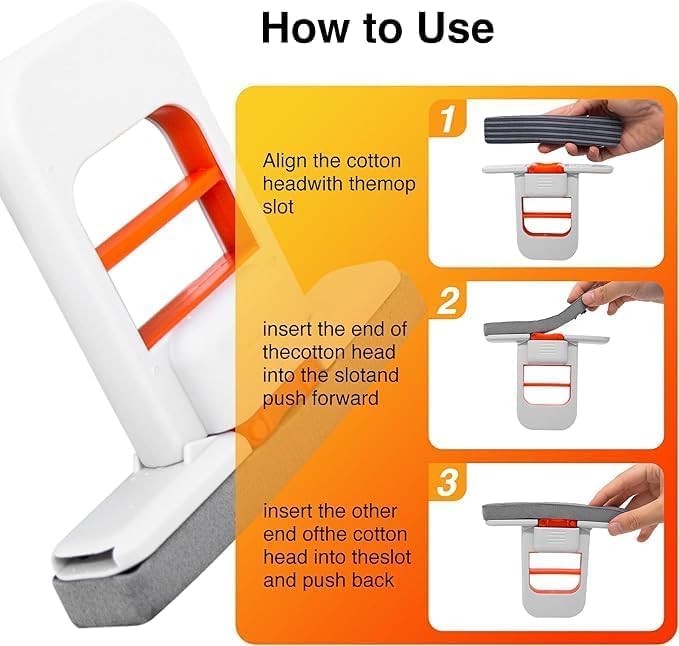 How to Use

1

Align the cotton headwith themop slot

2

insert the end of thecotton head into the slotand push forward

3

insert the other end ofthe cotton head into theslot and push back