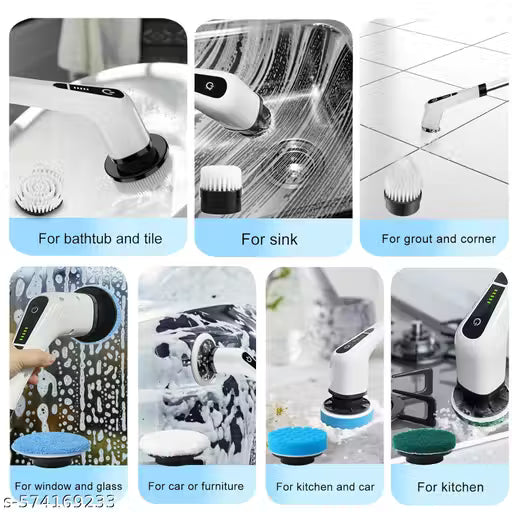 For bathtub and tile

For sink

For grout and corner

For window and glass

For car or furniture

For kitchen and car

For kitchen

s-574169233